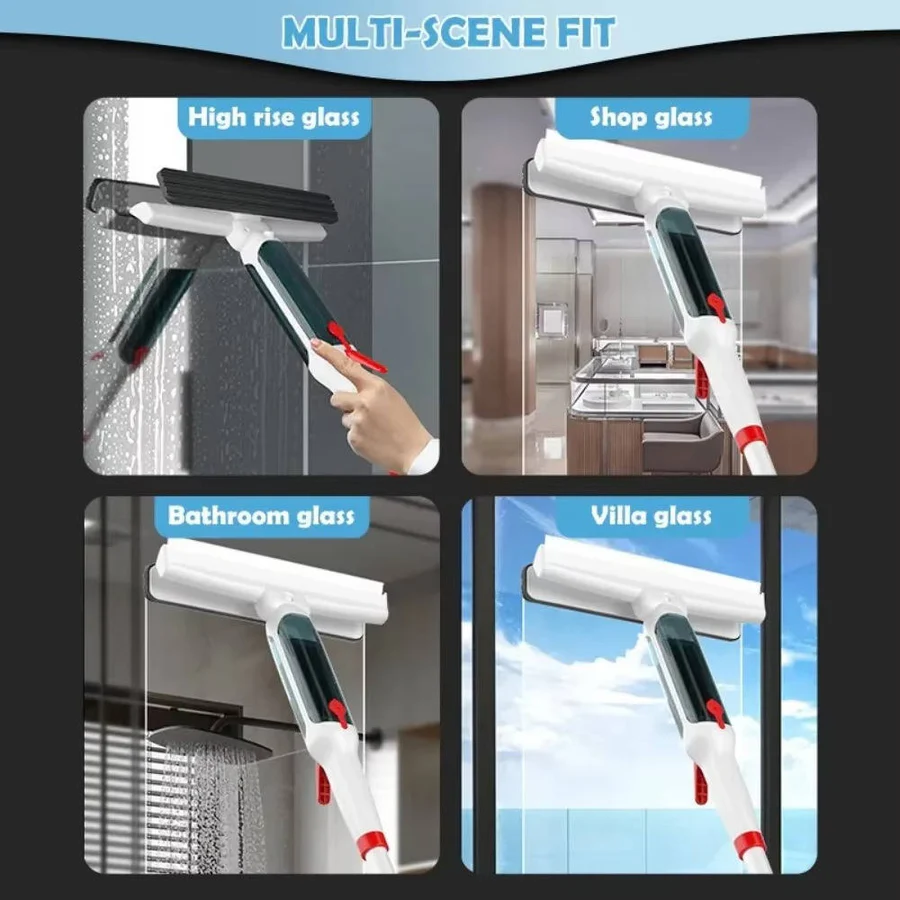 MULTI-SCENE FIT

High rise glass

Shop glass

Bathroom glass

Villa glass