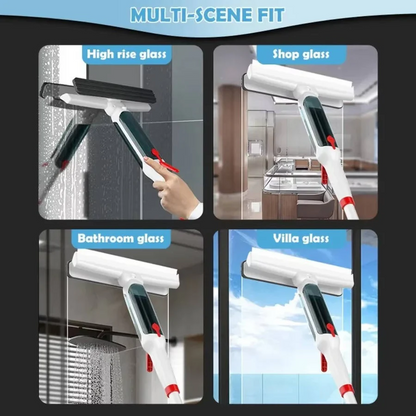 MULTI-SCENE FIT

High rise glass

Shop glass

Bathroom glass

Villa glass