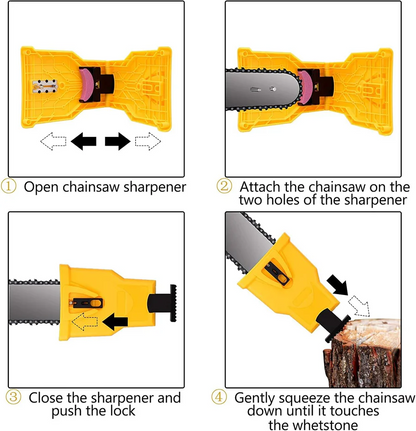 ① Open chainsaw sharpener

② Attach the chainsaw on the two holes of the sharpener

③ Close the sharpener and push the lock

④ Gently squeeze the chainsaw down until it touches the whetstone